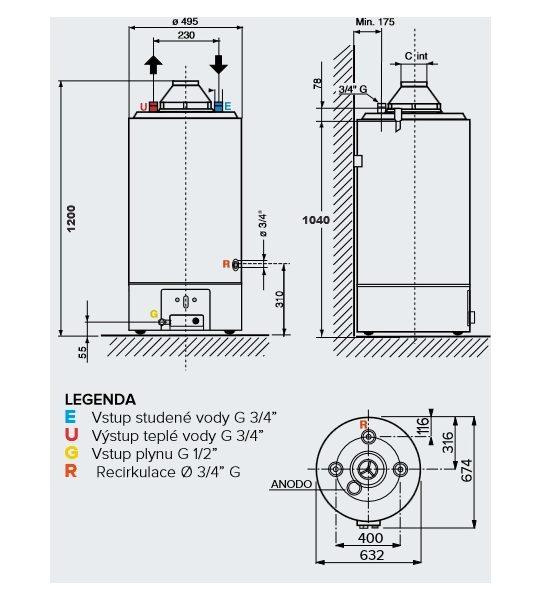 ø 495
230
U
E
1200
ø 3/4"
R
310
G
55

Min. 175
C int
78
3/4" G
1040

LEGENDA
E Vstup studené vody G 3/4"
U Výstup teplé vody G 3/4"
G Vstup plynu G 1/2"
R Recirkulace Ø 3/4" G

R
116
316
674
ANODO
400
632