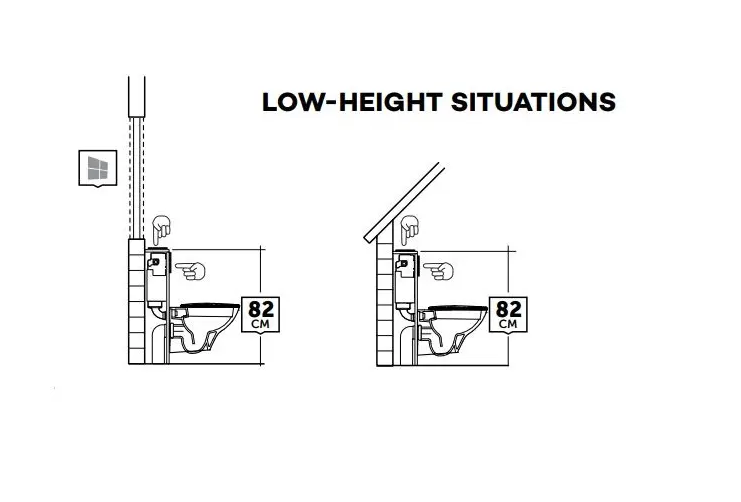 LOW-HEIGHT SITUATIONS

82
CM

82
CM