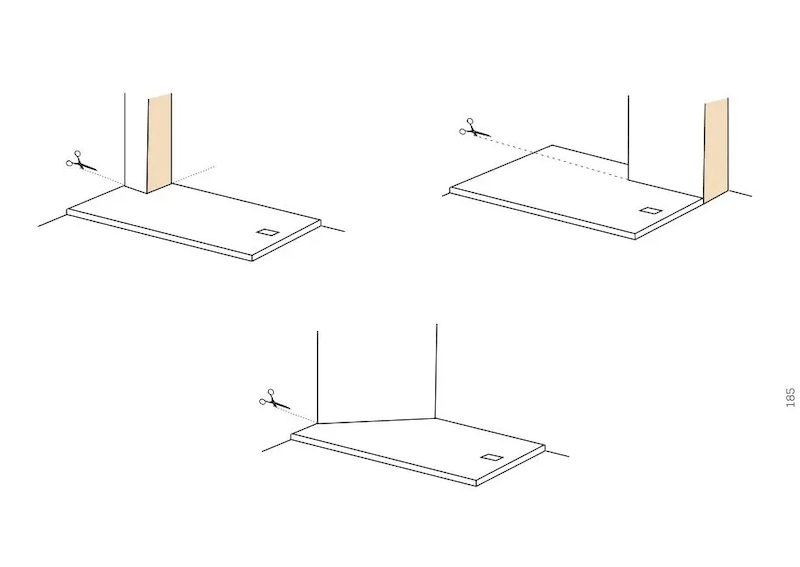 185