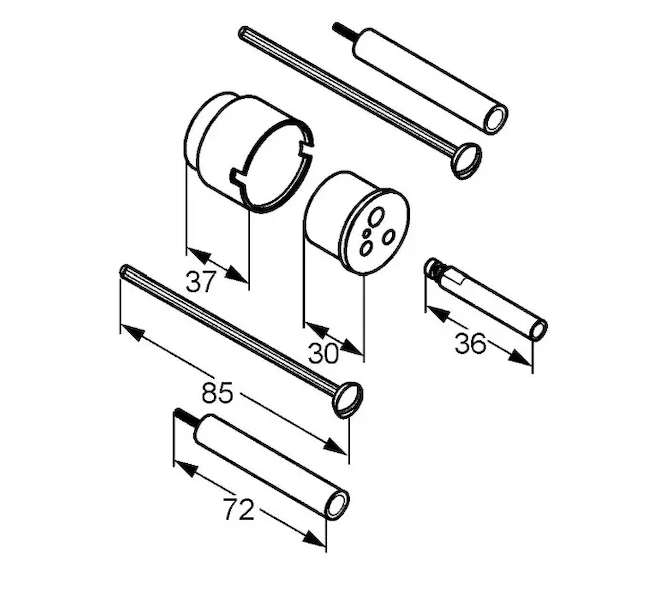 37
30
36
85
72