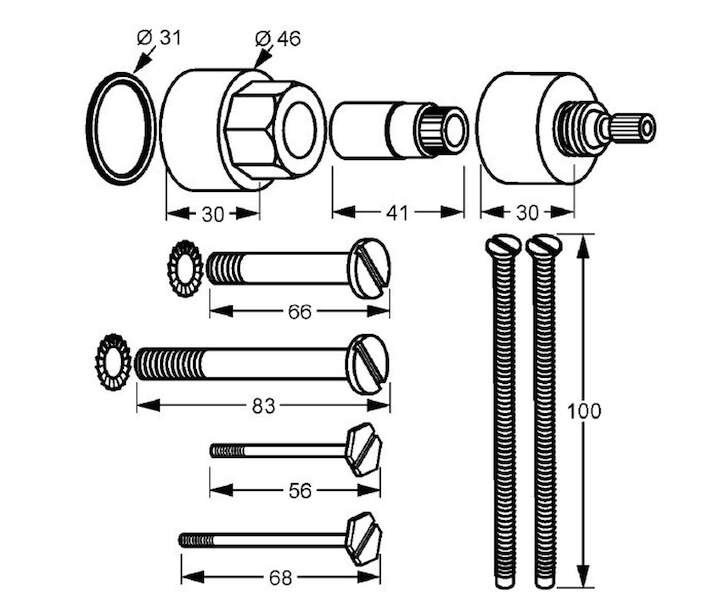 Ø 31
Ø 46
30
41
30
66
83
56
68
100