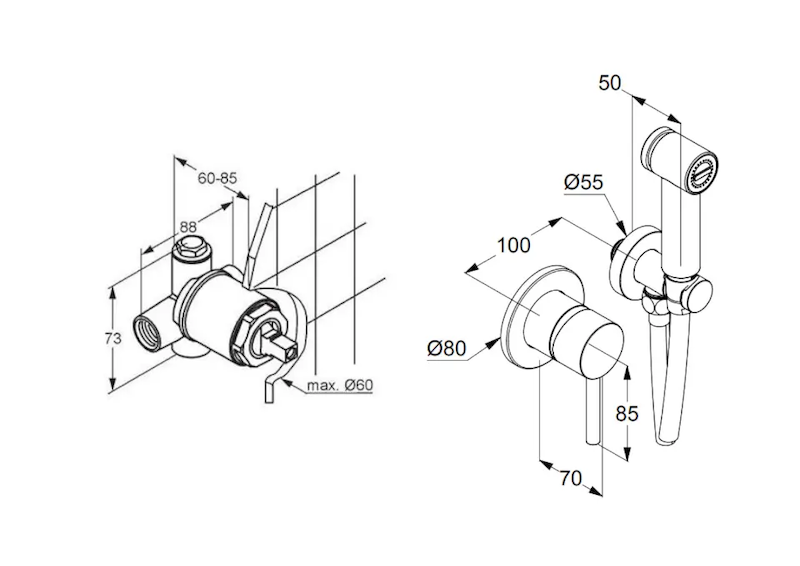 60-85
88
73
max. Ø60
50
Ø55
100
Ø80
85
70