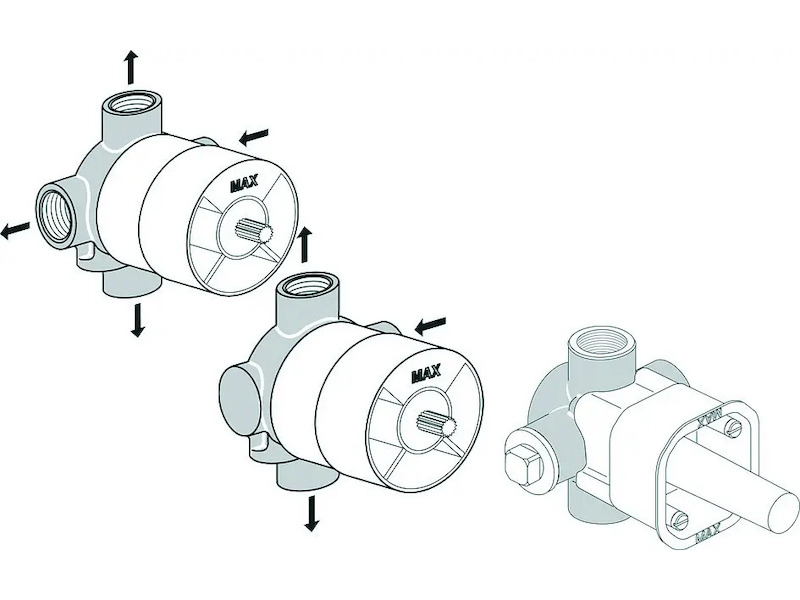 MAX

MAX

MAX

MAX