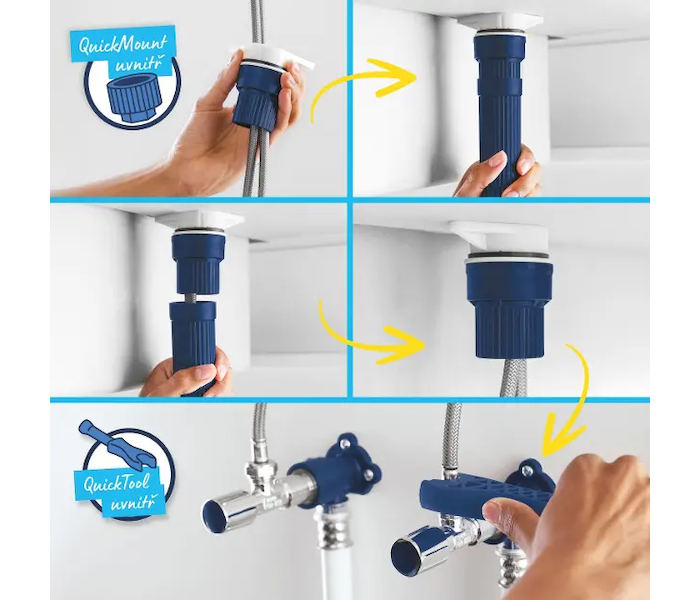 QuickMount uvnitř

QuickTool uvnitř