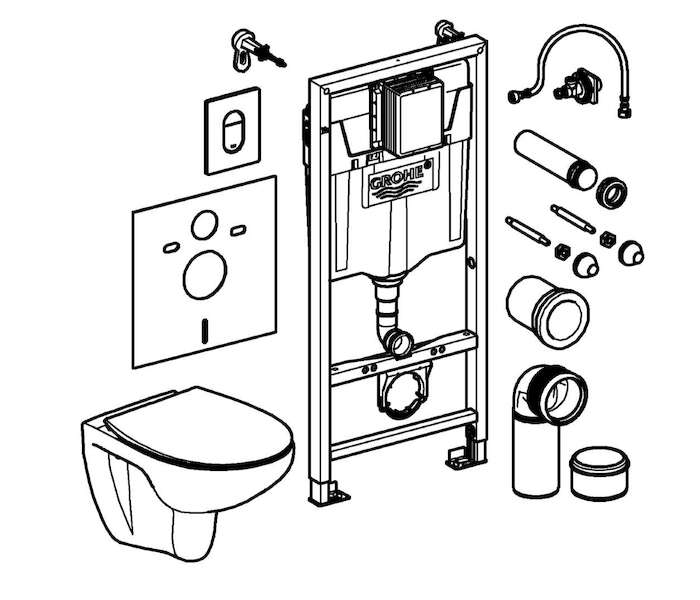 GROHE®