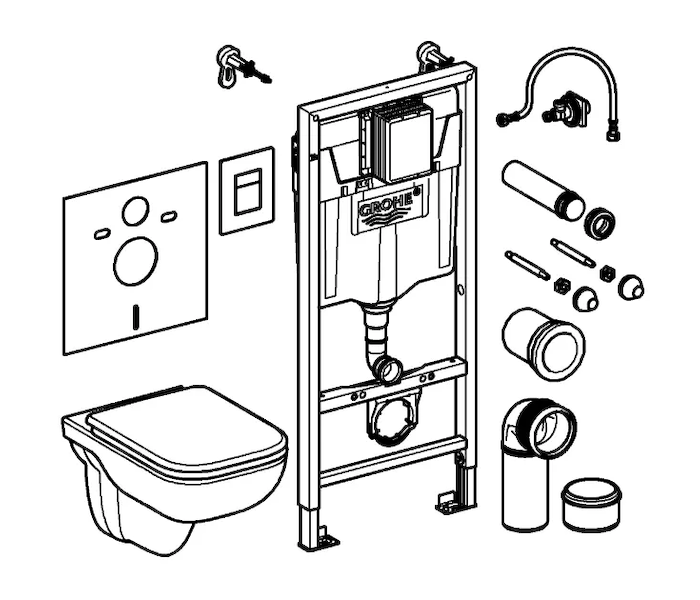 GROHE®