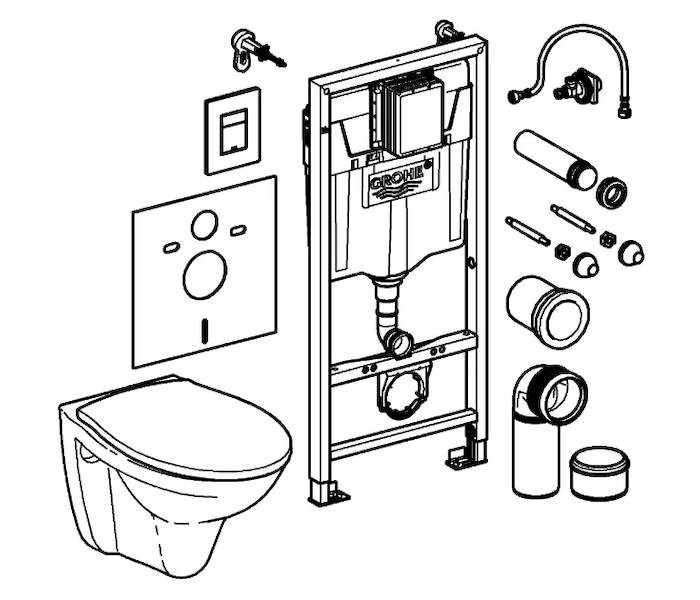 GROHE