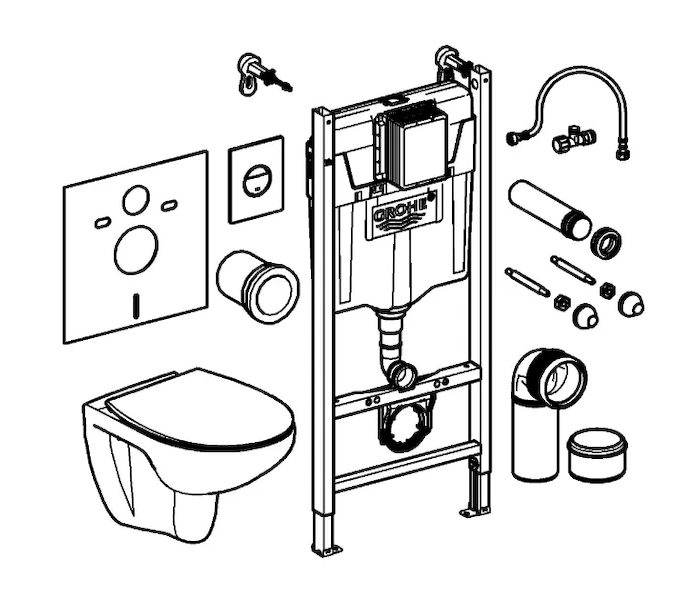 GROHE