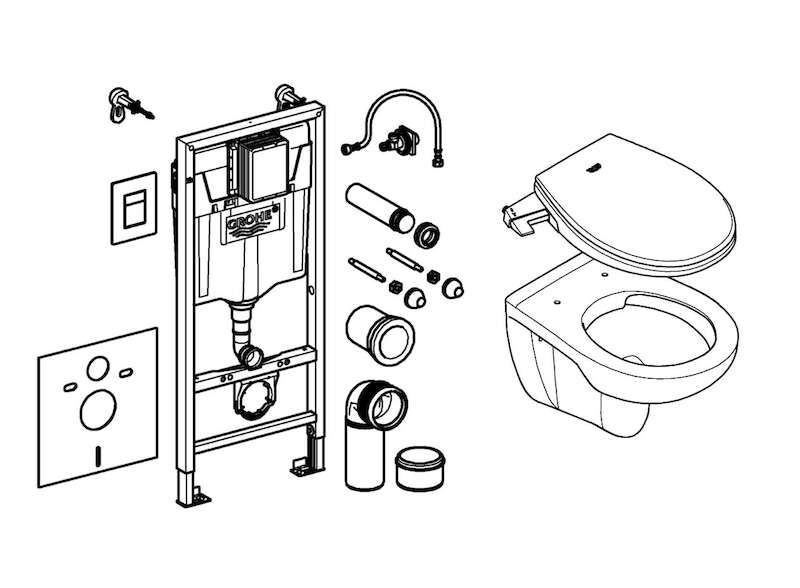 GROHE