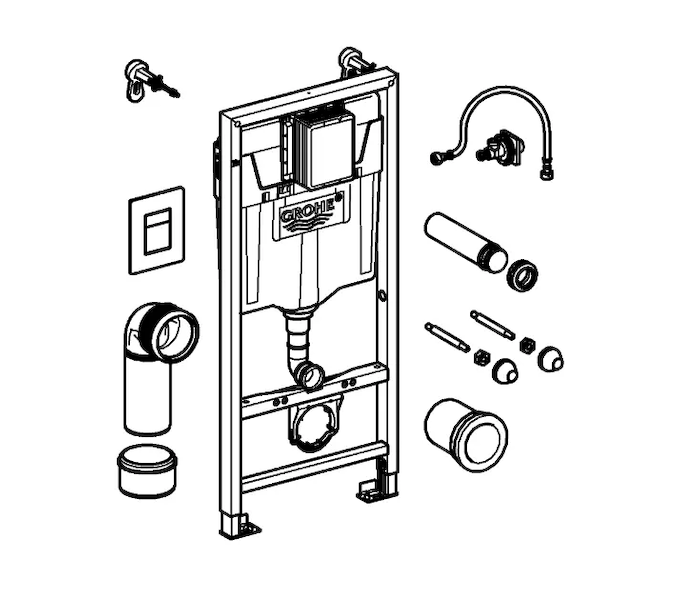 GROHE®