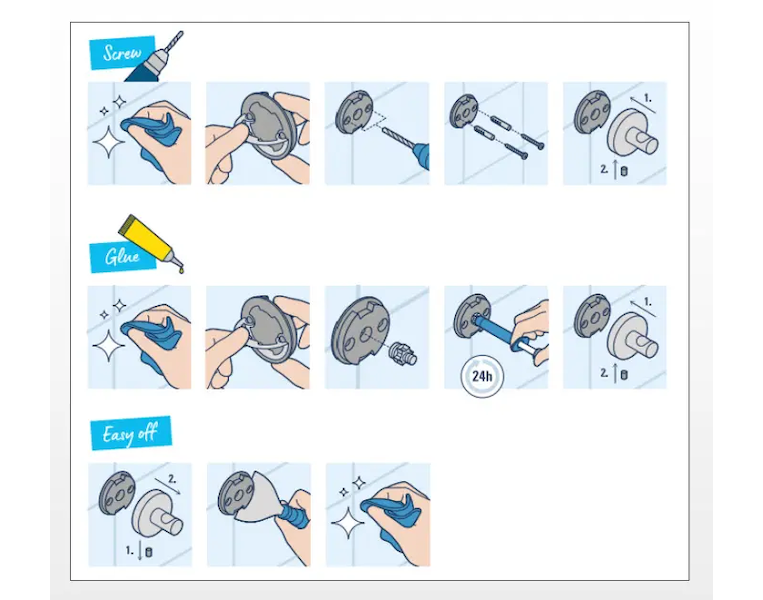 Screw

1.

2.

Glue

24h

1.

2.

Easy off

2.

1.