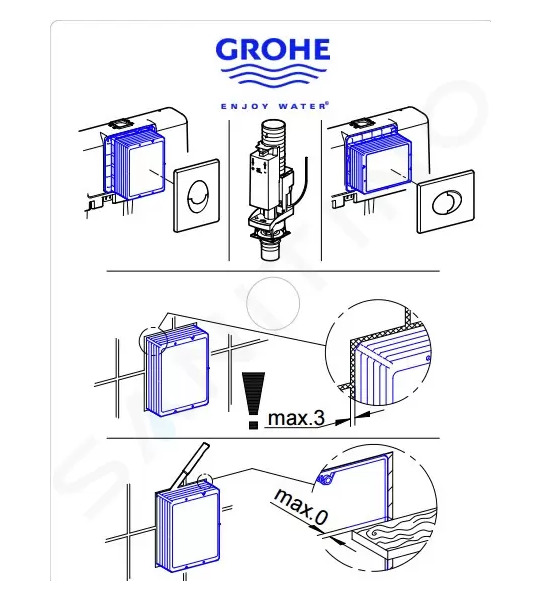 GROHE
ENJOY WATER®

max.3

max.0