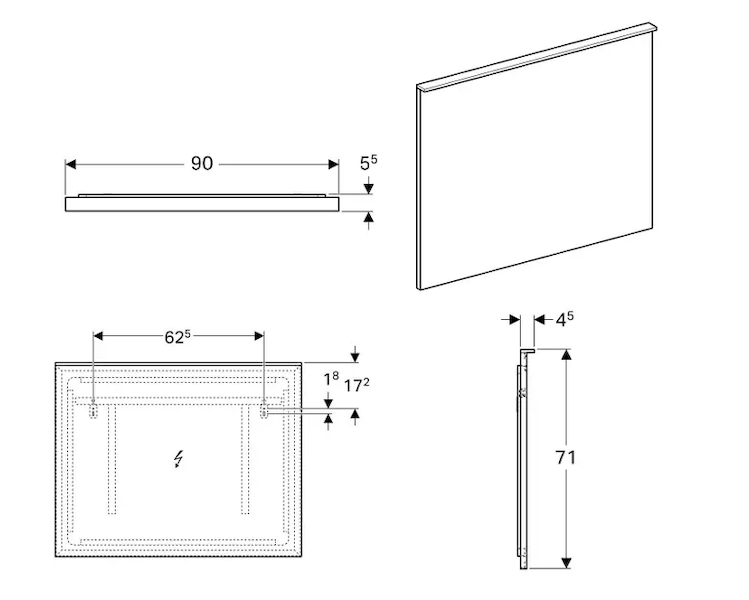 90

$5^5$

$62^5$

$1^8$ $17^2$

$4^5$

71