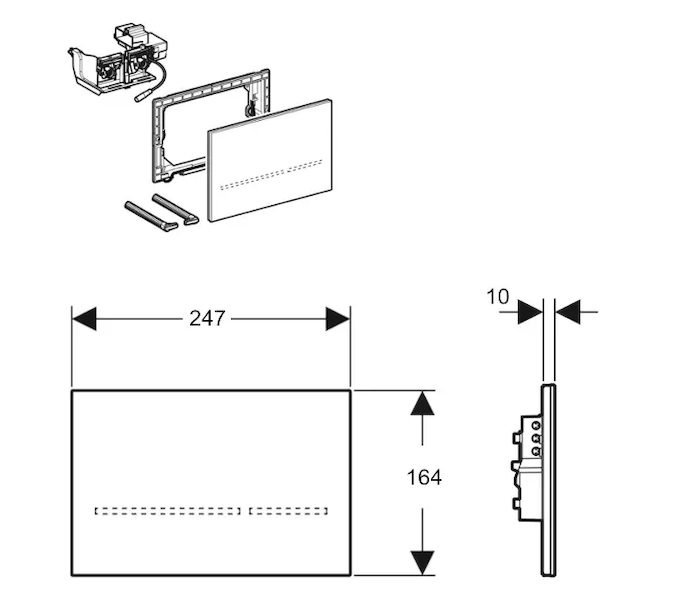 247

10

164