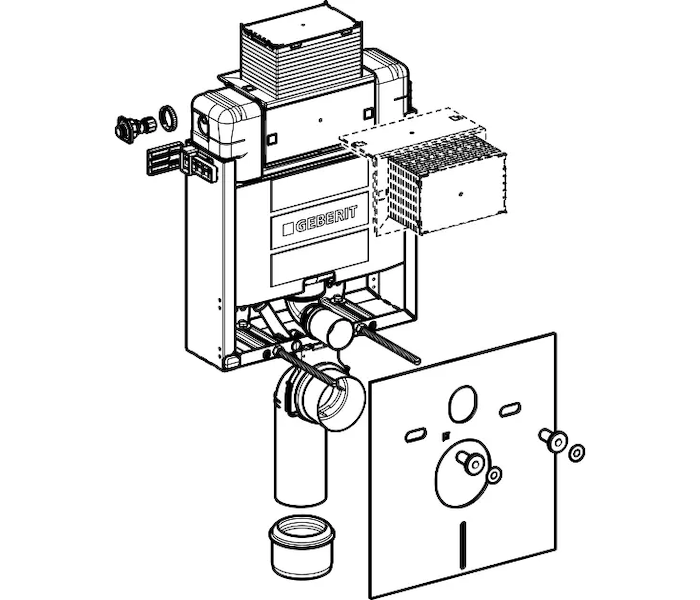 GEBERIT