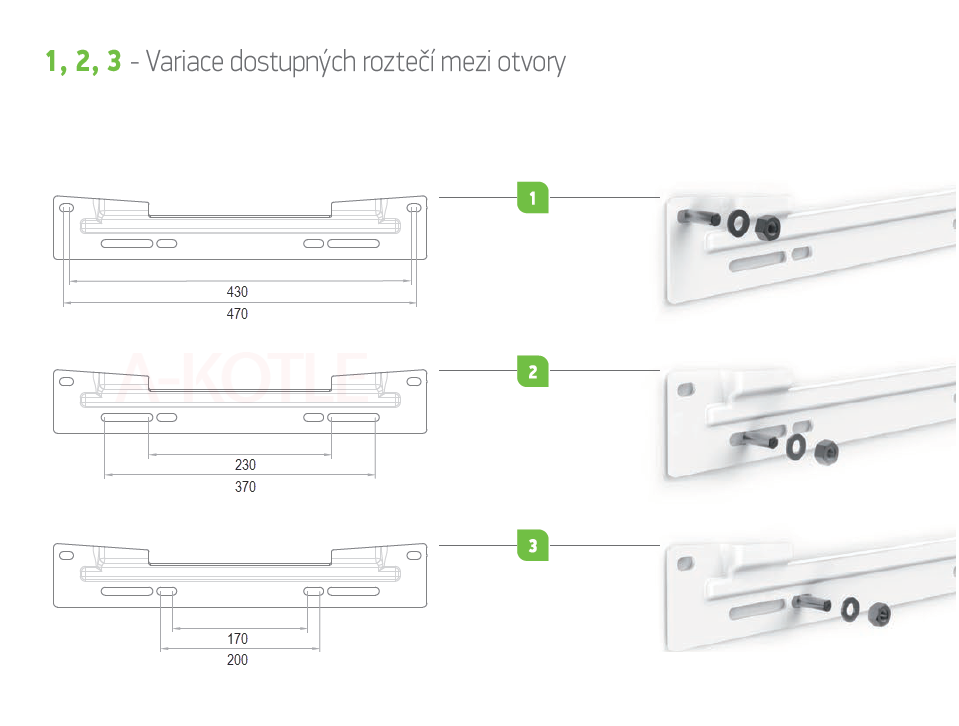 1, 2, 3 - Variace dostupných roztečí mezi otvory

430

470

1

A-KOTLE

230

370

2

170

200

3