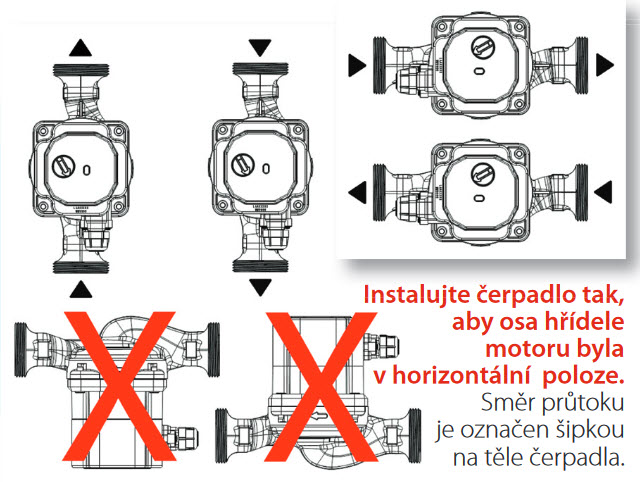 Instalujte čerpadlo tak, aby osa hřídele motoru byla v horizontální poloze.

Směr průtoku je označen šipkou na těle čerpadla.